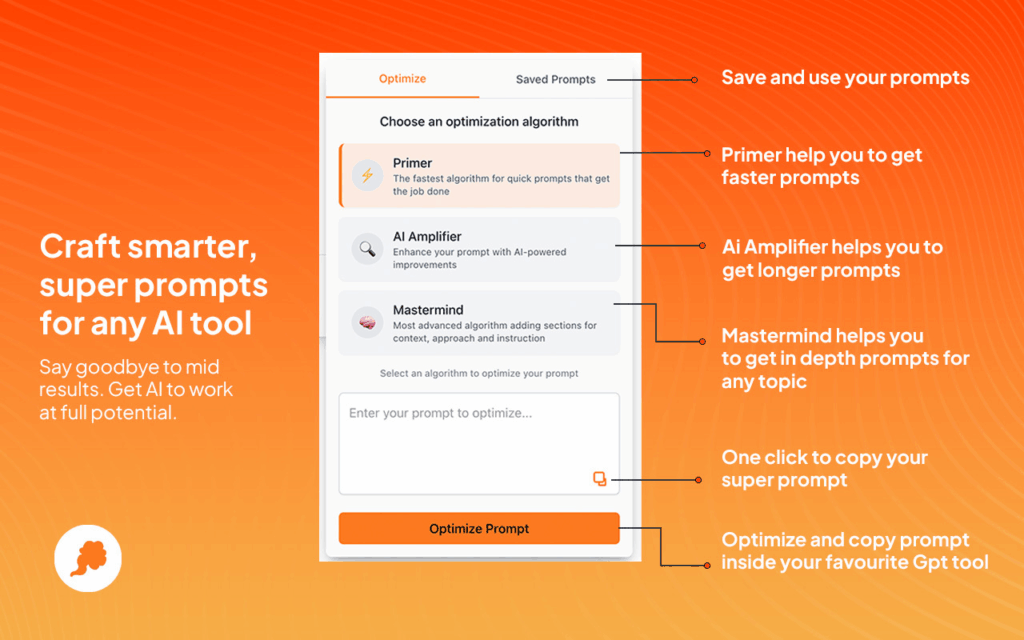 Craft smarter, super prompts for any AI tool

Say goodbye to mid results. Get AI to work at full potential.

Optimize

Saved Prompts

Choose an optimization algorithm

Primer
The fastest algorithm for quick prompts that get the job done

AI Amplifier
Enhance your prompt with AI-powered improvements

Mastermind
Most advanced algorithm adding sections for context, approach and instruction

Select an algorithm to optimize your prompt

Enter your prompt to optimize...

Optimize Prompt

Save and use your prompts

Primer help you to get faster prompts

Ai Amplifier helps you to get longer prompts

Mastermind helps you to get in depth prompts for any topic

One click to copy your super prompt

Optimize and copy prompt inside your favourite Gpt tool